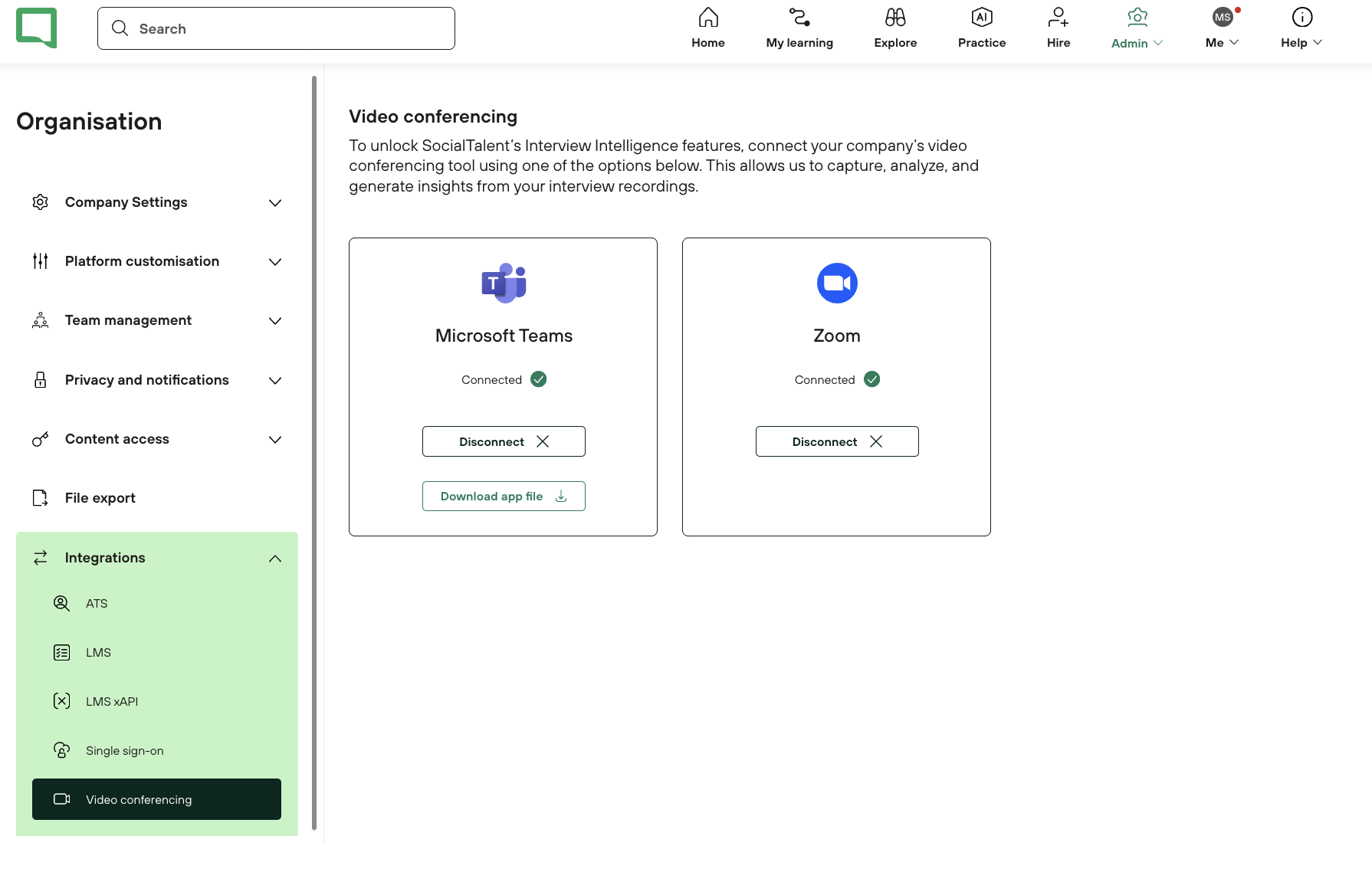 Search

Home My learning Explore AI Practice Hire Admin MS Me Help

Organisation

Company Settings

Platform customisation

Team management

Privacy and notifications

Content access

File export

Integrations

ATS

LMS

LMS xAPI

Single sign-on

Video conferencing

Video conferencing

To unlock SocialTalent's Interview Intelligence features, connect your company's video conferencing tool using one of the options below. This allows us to capture, analyze, and generate insights from your interview recordings.

T

Microsoft Teams

Connected

Disconnect

Download app file

Zoom

Connected

Disconnect