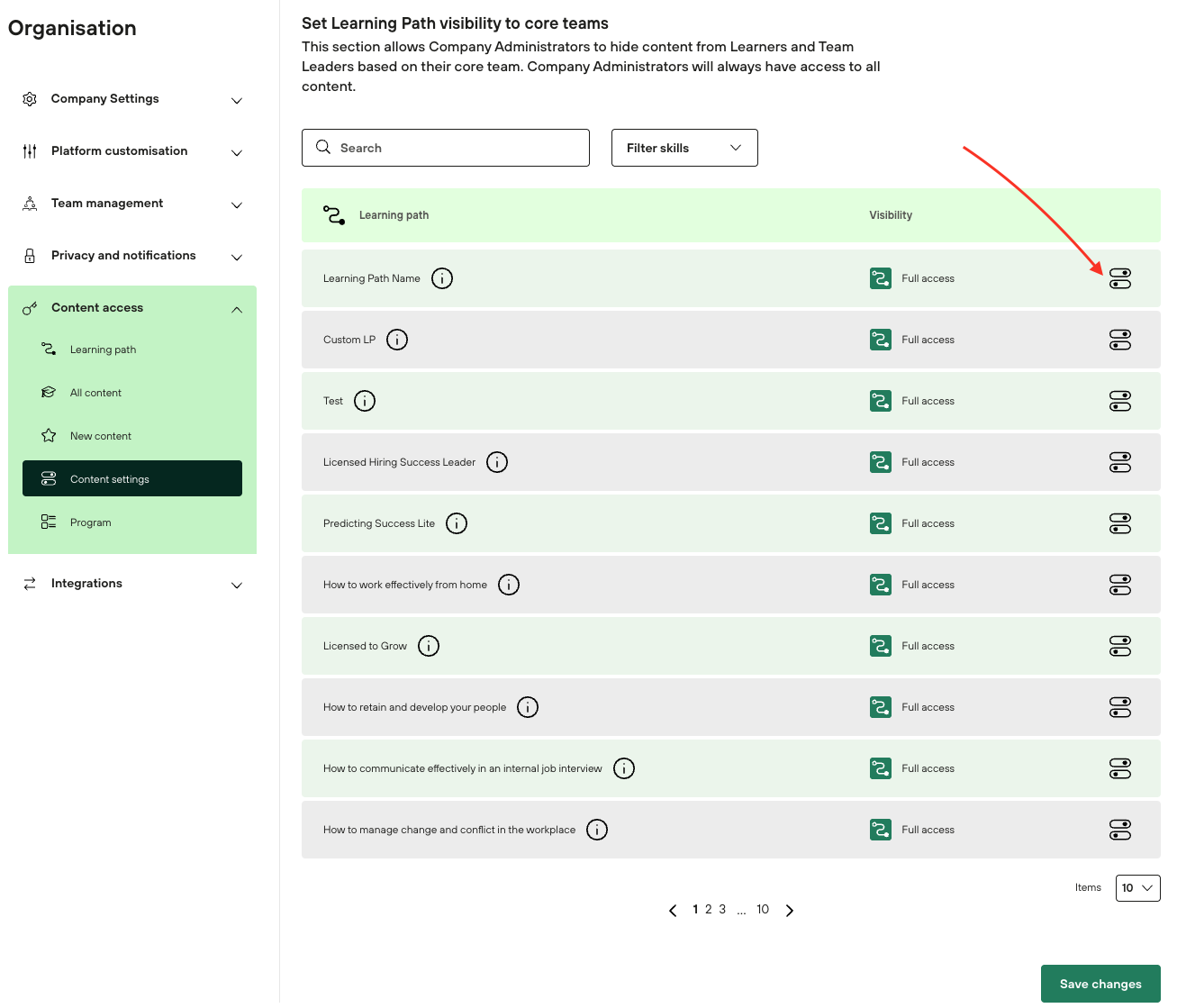 Organisation

Company Settings

Platform customisation

Team management

Privacy and notifications

Content access

Learning path

All content

New content

Content settings

Program

Integrations

Set Learning Path visibility to core teams

This section allows Company Administrators to hide content from Learners and Team Leaders based on their core team. Company Administrators will always have access to all content.

Search

Filter skills

| Learning path | Visibility |
|---|---|
| Learning Path Name | Full access |
| Custom LP | Full access |
| Test | Full access |
| Licensed Hiring Success Leader | Full access |
| Predicting Success Lite | Full access |
| How to work effectively from home | Full access |
| Licensed to Grow | Full access |
| How to retain and develop your people | Full access |
| How to communicate effectively in an internal job interview | Full access |
| How to manage change and conflict in the workplace | Full access |

Items 10

1 2 3 ... 10

Save changes