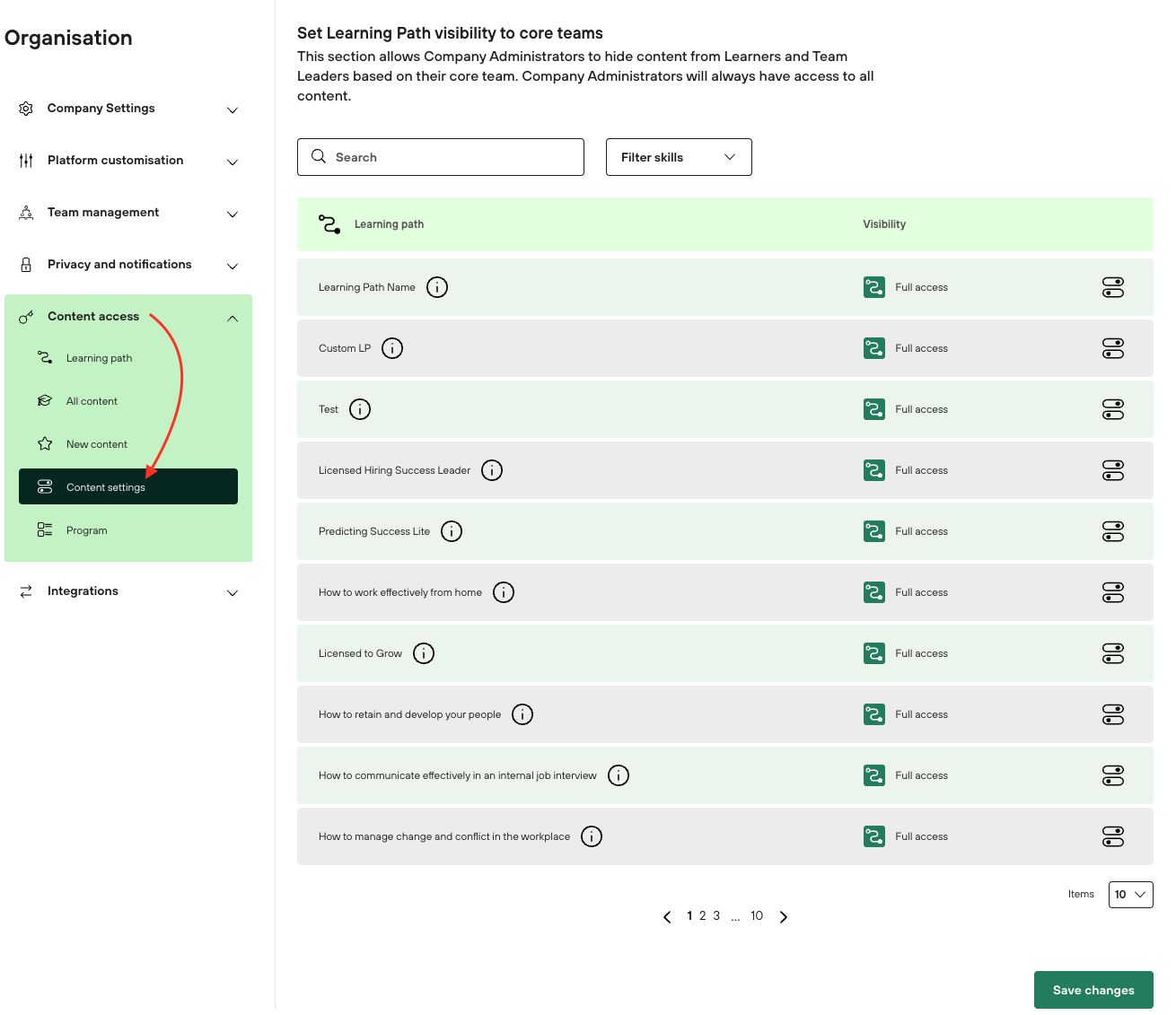 Organisation

Company Settings

Platform customisation

Team management

Privacy and notifications

Content access

Learning path

All content

New content

Content settings

Program

Integrations

Set Learning Path visibility to core teams

This section allows Company Administrators to hide content from Learners and Team Leaders based on their core team. Company Administrators will always have access to all content.

Search

Filter skills

| Learning path | Visibility |
|---|---|
| Learning Path Name | Full access |
| Custom LP | Full access |
| Test | Full access |
| Licensed Hiring Success Leader | Full access |
| Predicting Success Lite | Full access |
| How to work effectively from home | Full access |
| Licensed to Grow | Full access |
| How to retain and develop your people | Full access |
| How to communicate effectively in an internal job interview | Full access |
| How to manage change and conflict in the workplace | Full access |

Items 10

1 2 3 ... 10

Save changes