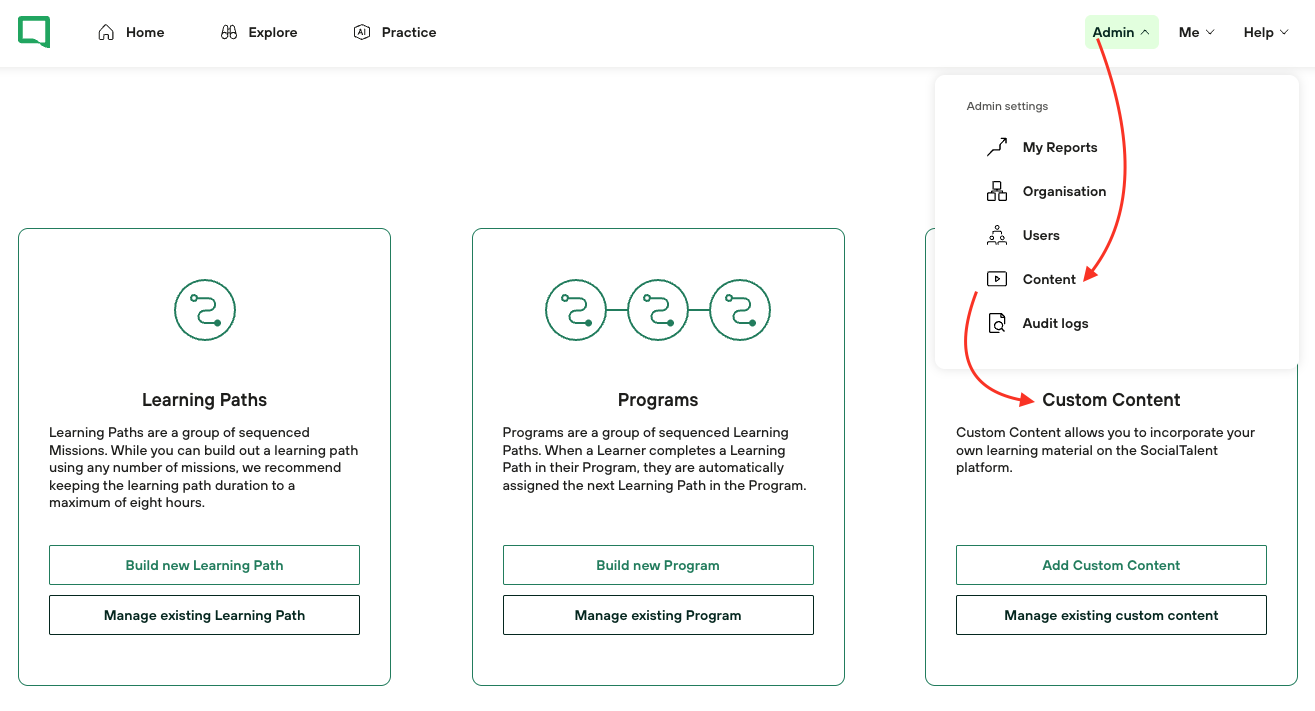 Home Explore Practice Admin Me Help

Admin settings

My Reports
Organisation
Users
Content
Audit logs

Learning Paths

Learning Paths are a group of sequenced Missions. While you can build out a learning path using any number of missions, we recommend keeping the learning path duration to a maximum of eight hours.

Build new Learning Path

Manage existing Learning Path

Programs

Programs are a group of sequenced Learning Paths. When a Learner completes a Learning Path in their Program, they are automatically assigned the next Learning Path in the Program.

Build new Program

Manage existing Program

Custom Content

Custom Content allows you to incorporate your own learning material on the SocialTalent platform.

Add Custom Content

Manage existing custom content