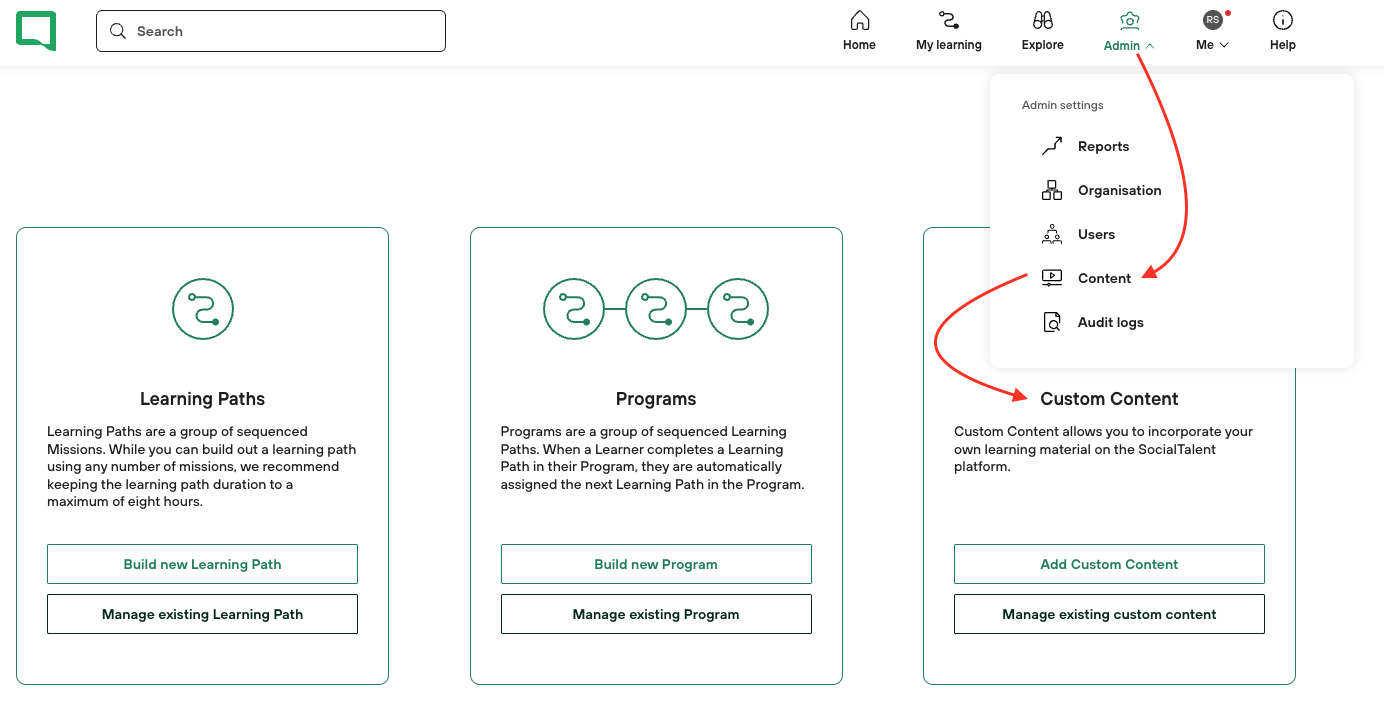 Search

Home My learning Explore Admin RS Me Help

Admin settings

Reports

Organisation

Users

Content

Audit logs

Learning Paths

Learning Paths are a group of sequenced Missions. While you can build out a learning path using any number of missions, we recommend keeping the learning path duration to a maximum of eight hours.

Build new Learning Path

Manage existing Learning Path

Programs

Programs are a group of sequenced Learning Paths. When a Learner completes a Learning Path in their Program, they are automatically assigned the next Learning Path in the Program.

Build new Program

Manage existing Program

Custom Content

Custom Content allows you to incorporate your own learning material on the SocialTalent platform.

Add Custom Content

Manage existing custom content