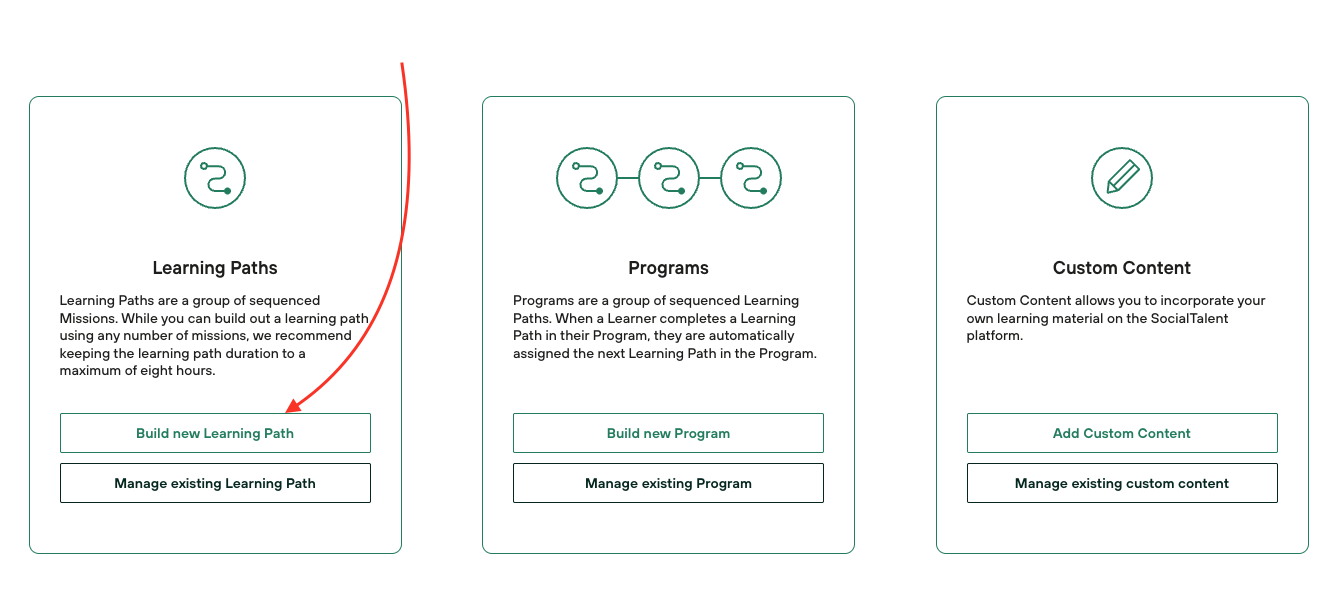 Learning Paths

Learning Paths are a group of sequenced Missions. While you can build out a learning path using any number of missions, we recommend keeping the learning path duration to a maximum of eight hours.

Build new Learning Path

Manage existing Learning Path

Programs

Programs are a group of sequenced Learning Paths. When a Learner completes a Learning Path in their Program, they are automatically assigned the next Learning Path in the Program.

Build new Program

Manage existing Program

Custom Content

Custom Content allows you to incorporate your own learning material on the SocialTalent platform.

Add Custom Content

Manage existing custom content